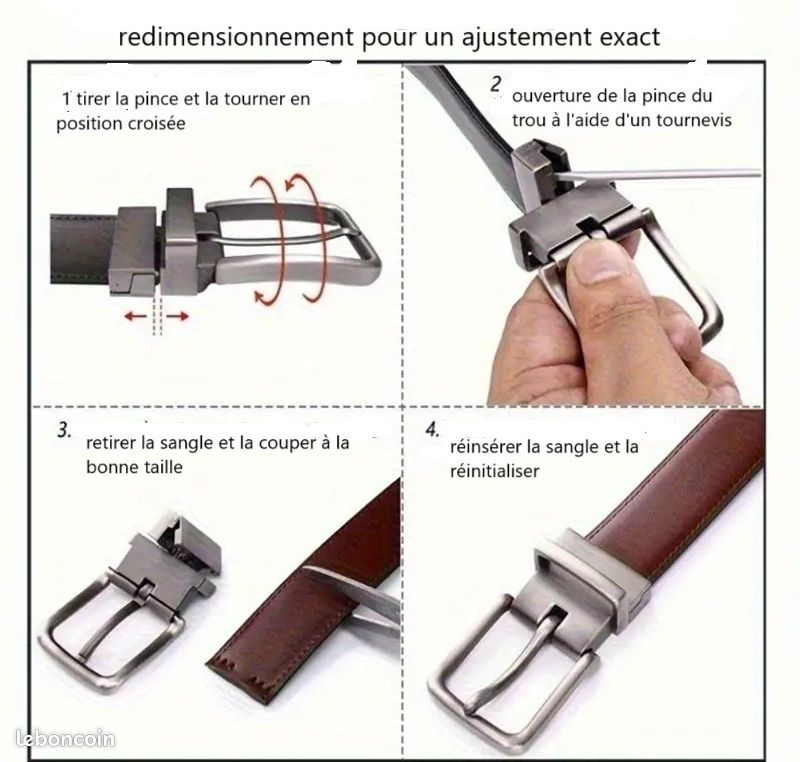 redimensionnement pour un ajustement exact

1 tirer la pince et la tourner en position croisée

2 ouverture de la pince du trou à l'aide d'un tournevis

3. retirer la sangle et la couper à la bonne taille

4. réinsérer la sangle et la réinitialiser

leboncoin