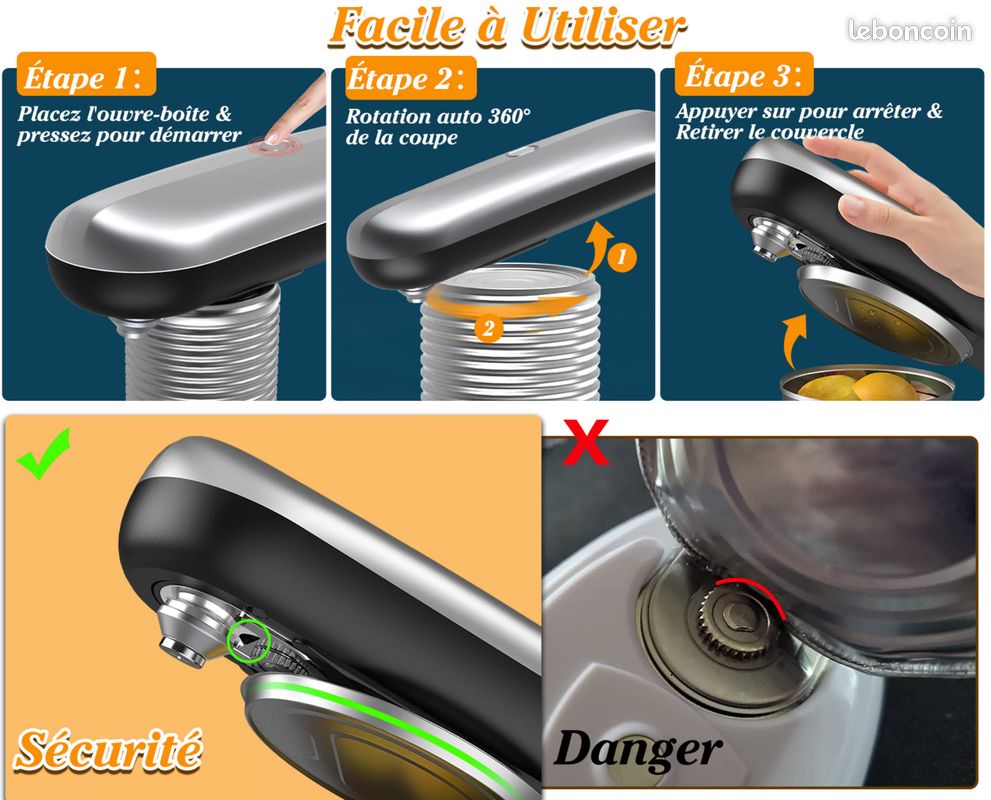 Facile à Utiliser

leboncoin

Étape 1:
Placez l'ouvre-boîte & pressez pour démarrer

Étape 2:
Rotation auto 360° de la coupe

1
2

Étape 3:
Appuyer sur pour arrêter & Retirer le couvercle

Sécurité

Danger