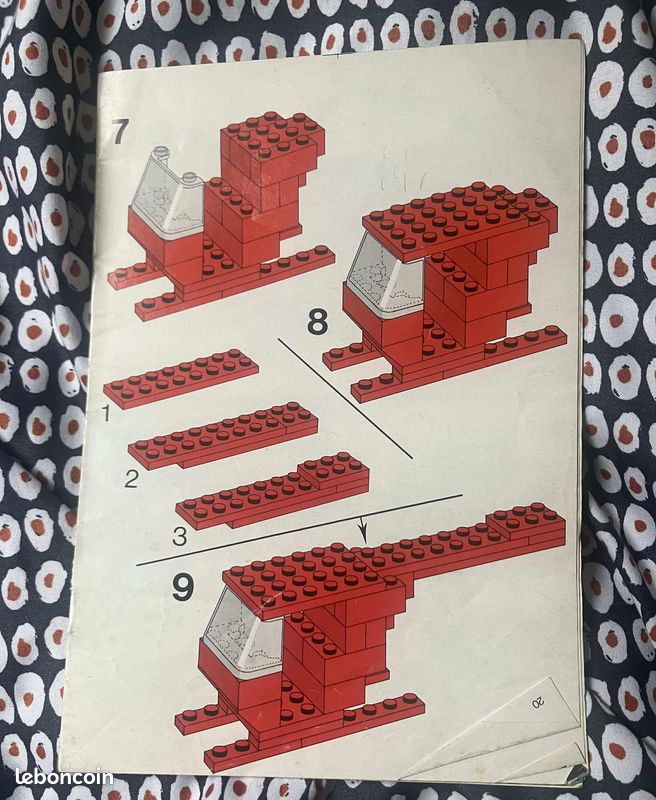 7

8

1

2

3

9

20

leboncoin