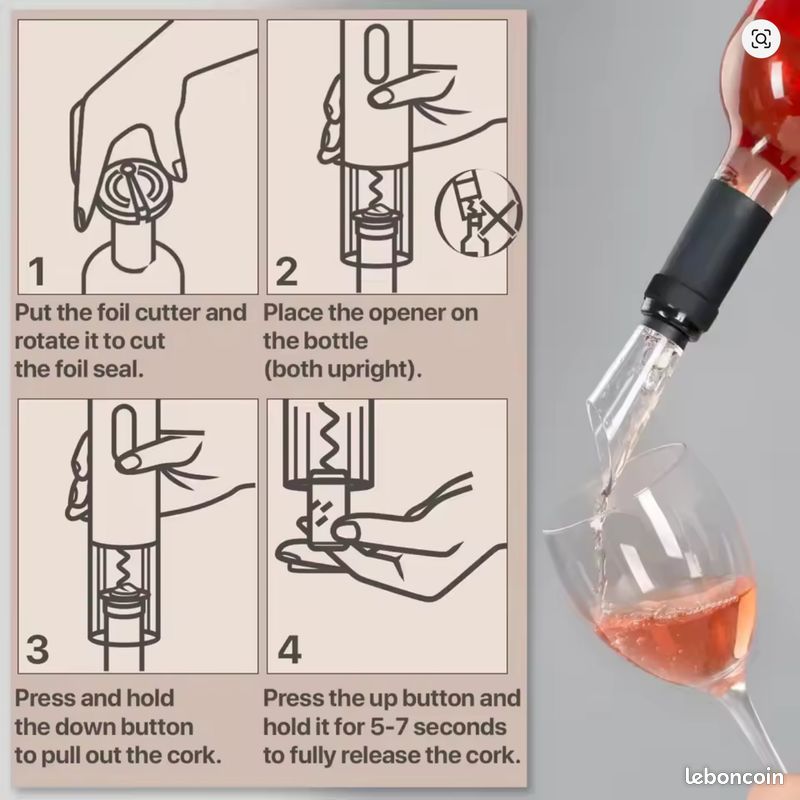 1

Put the foil cutter and rotate it to cut the foil seal.

2

Place the opener on the bottle (both upright).

3

Press and hold the down button to pull out the cork.

4

Press the up button and hold it for 5-7 seconds to fully release the cork.

leboncoin