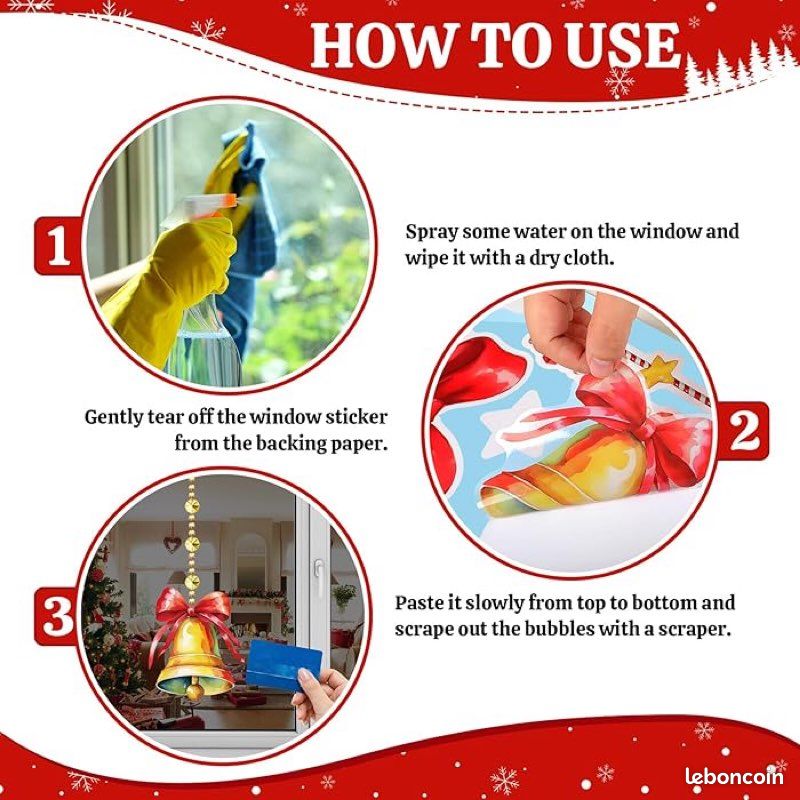 HOW TO USE

1

Spray some water on the window and wipe it with a dry cloth.

Gently tear off the window sticker from the backing paper.

2

3

Paste it slowly from top to bottom and scrape out the bubbles with a scraper.

leboncoin