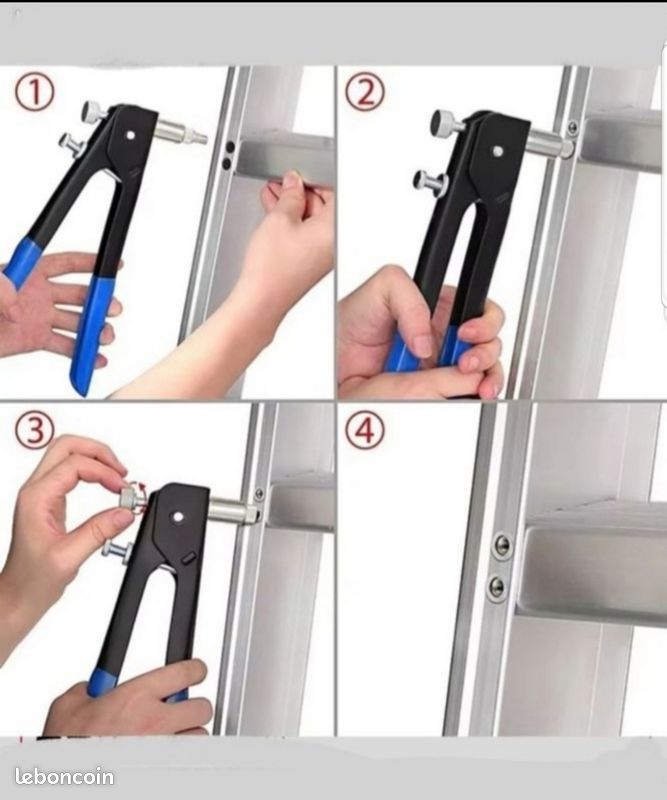 ①

②

③

④

leboncoin