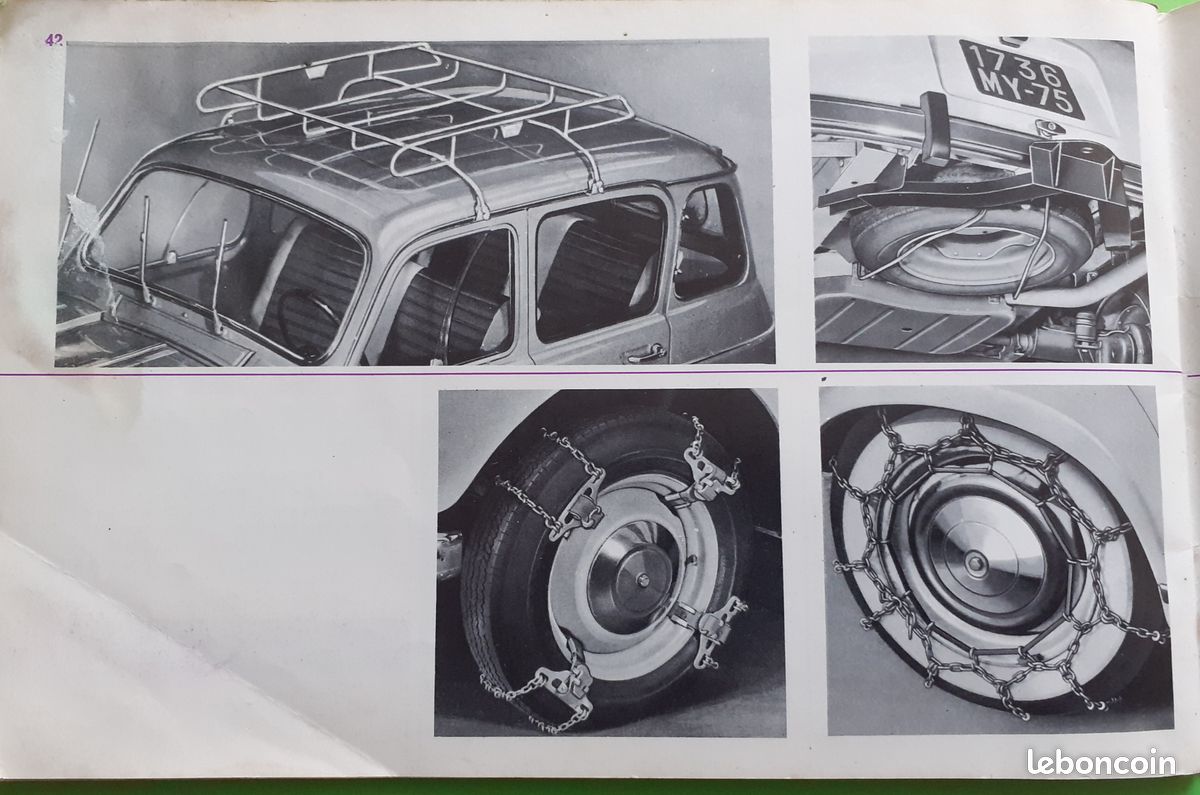 42

1736
MY-75

leboncoin