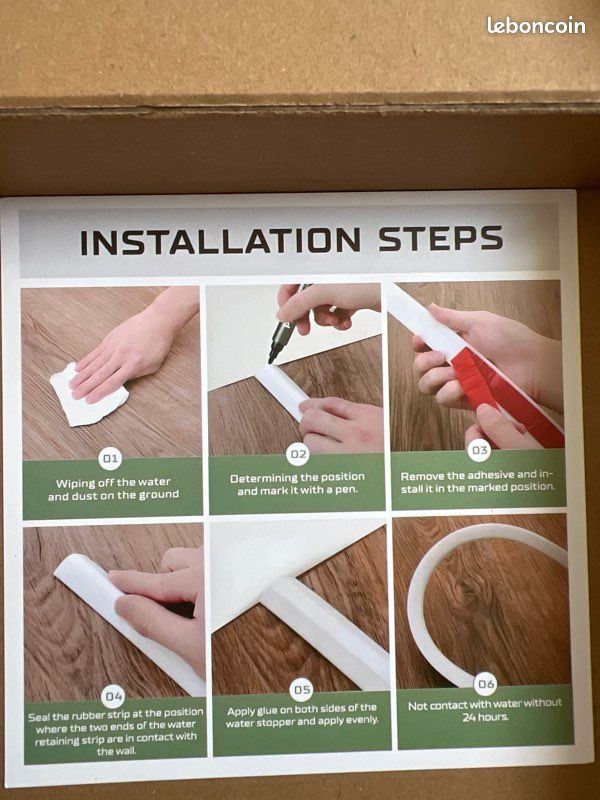 leboncoin

INSTALLATION STEPS

01
Wiping off the water and dust on the ground

02
Determining the position and mark it with a pen.

03
Remove the adhesive and install it in the marked position.

04
Seal the rubber strip at the position where the two ends of the water retaining strip are in contact with the wall.

05
Apply glue on both sides of the water stopper and apply evenly.

06
Not contact with water without 24 hours.