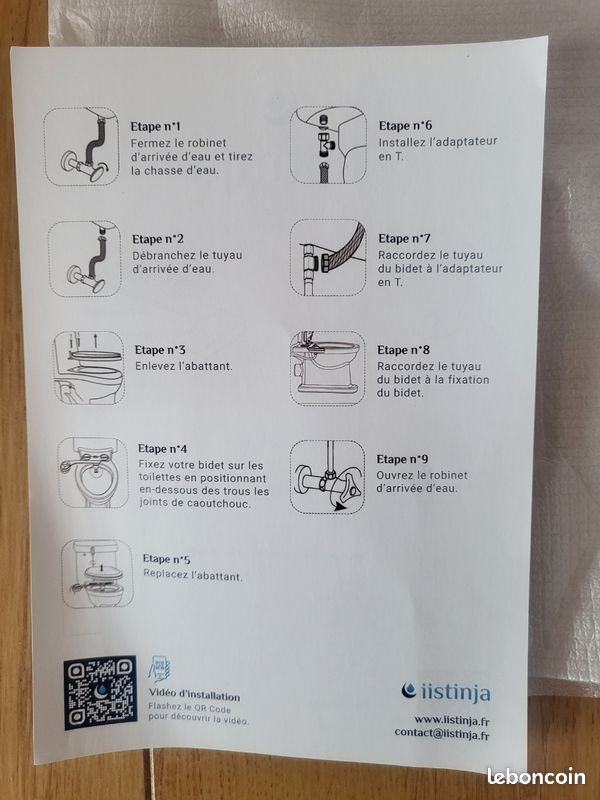 Etape n°1
Fermez le robinet d'arrivée d'eau et tirez la chasse d'eau.

Etape n°2
Débranchez le tuyau d'arrivée d'eau.

Etape n°3
Enlevez l'abattant.

Etape n°4
Fixez votre bidet sur les toilettes en positionnant en-dessous des trous les joints de caoutchouc.

Etape n°5
Replacez l'abattant.

Etape n°6
Installez l'adaptateur en T.

Etape n°7
Raccordez le tuyau du bidet à l'adaptateur en T.

Etape n°8
Raccordez le tuyau du bidet à la fixation du bidet.

Etape n°9
Ouvrez le robinet d'arrivée d'eau.

Vidéo d'installation
Flashez le QR Code pour découvrir la vidéo.

iistinja

www.iistinja.fr
contact@iistinja.fr

leboncoin