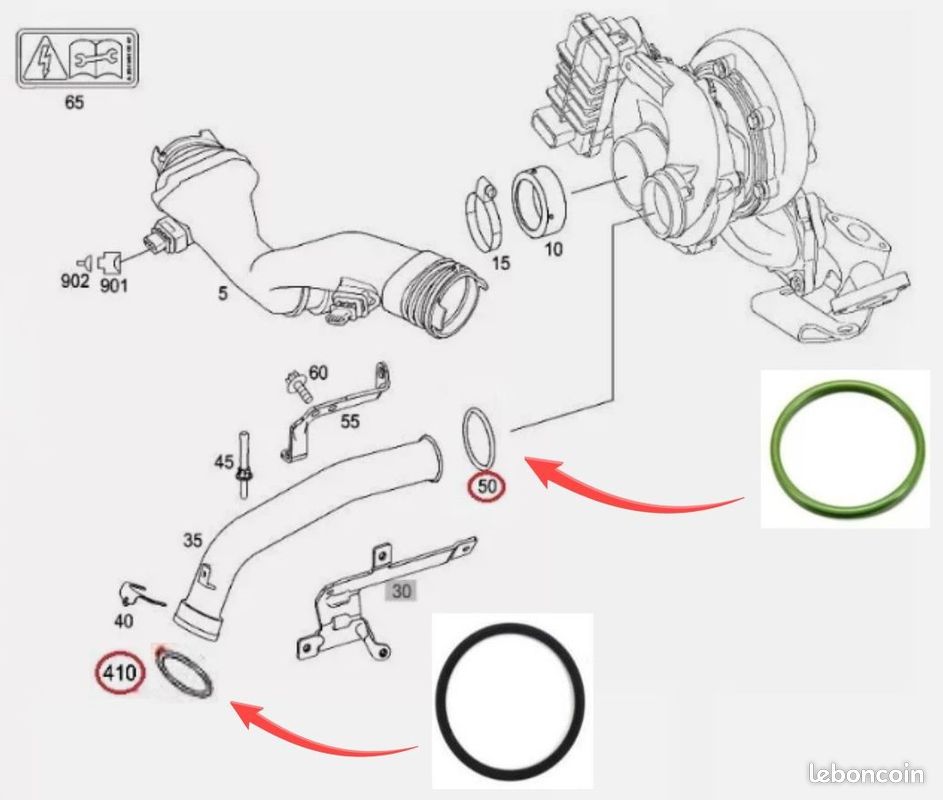 65

902 901

5

15 10

60

55

45

50

35

30

40

410

leboncoin