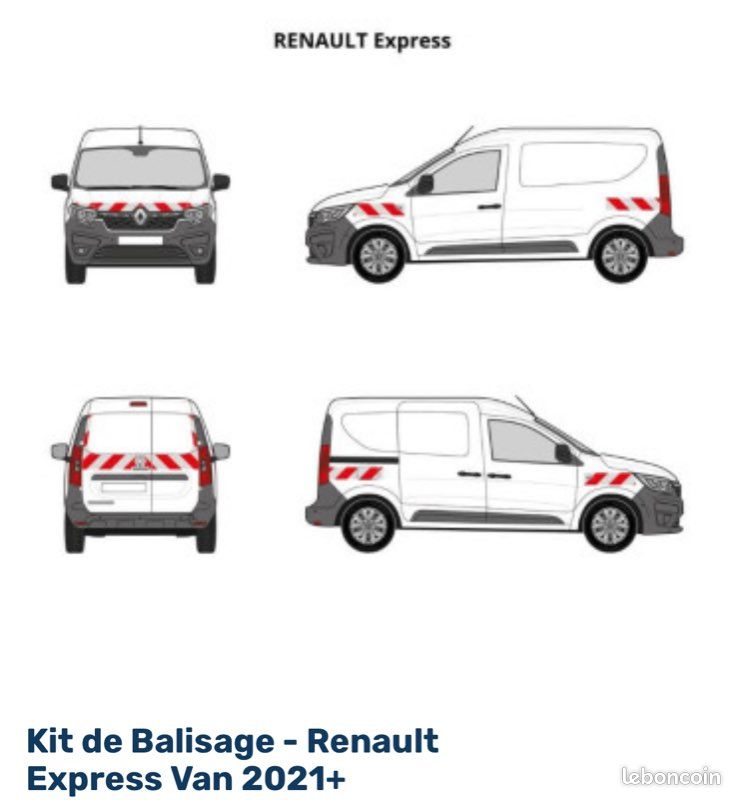 RENAULT Express

Kit de Balisage - Renault Express Van 2021+

leboncoin