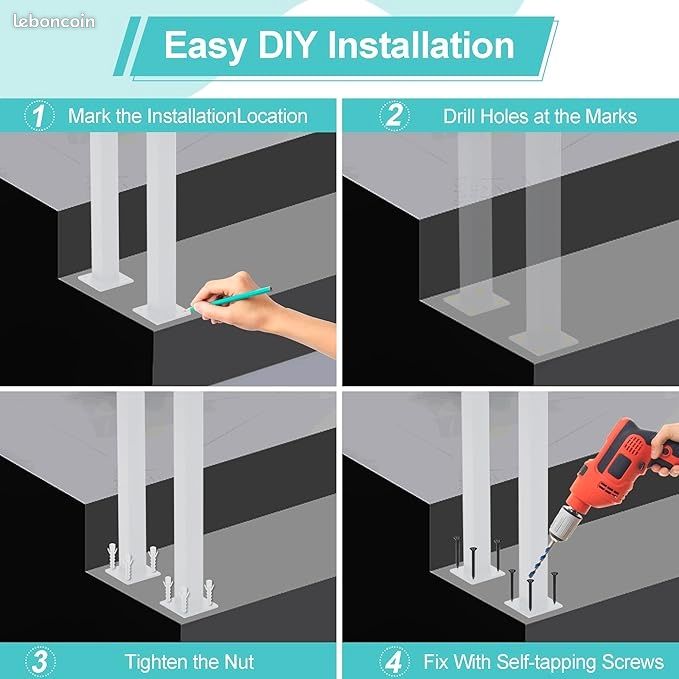 leboncoin

Easy DIY Installation

1 Mark the InstallationLocation

2 Drill Holes at the Marks

3 Tighten the Nut

4 Fix With Self-tapping Screws