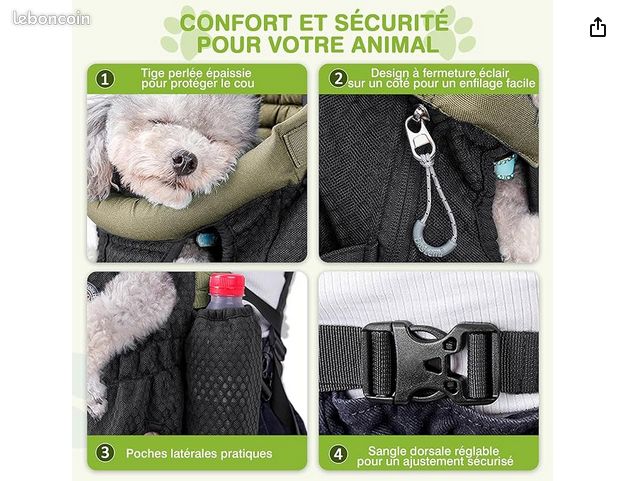 leboncoin

CONFORT ET SÉCURITÉ POUR VOTRE ANIMAL

1 Tige perlée épaissie pour protéger le cou

2 Design à fermeture éclair sur un côté pour un enfilage facile

3 Poches latérales pratiques

4 Sangle dorsale réglable pour un ajustement sécurisé