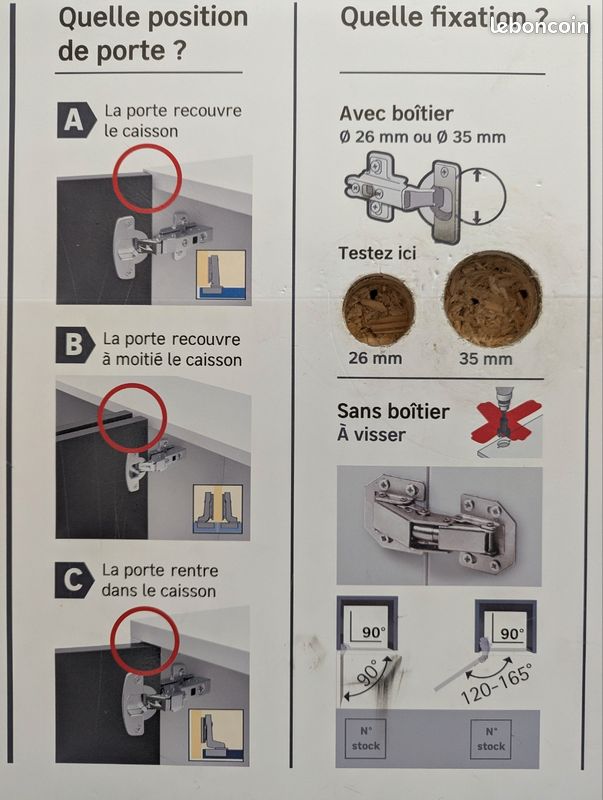 Quelle position de porte ?

A La porte recouvre le caisson

B La porte recouvre à moitié le caisson

C La porte rentre dans le caisson

Quelle fixation ?

leboncoin

Avec boîtier
Ø 26 mm ou Ø 35 mm

Testez ici

26 mm

35 mm

Sans boîtier
À visser

90°

90°

90°

120-165°

N° stock

N° stock