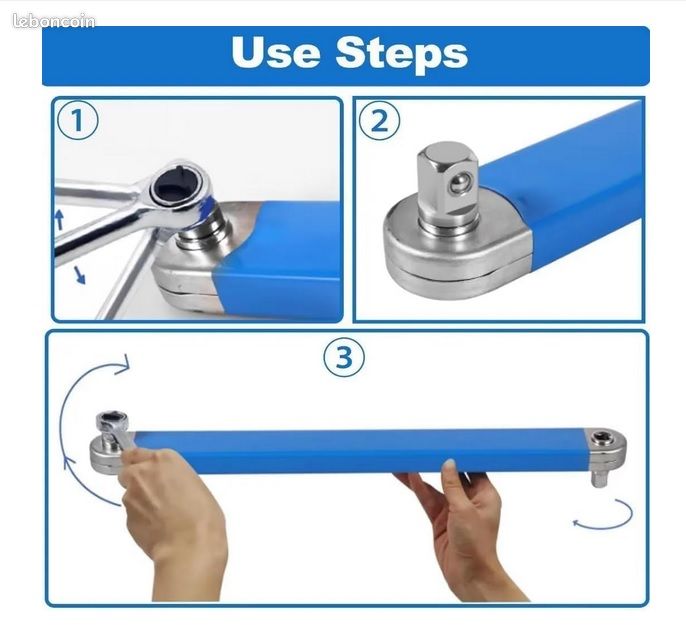 leboncoin

Use Steps

1

2

3