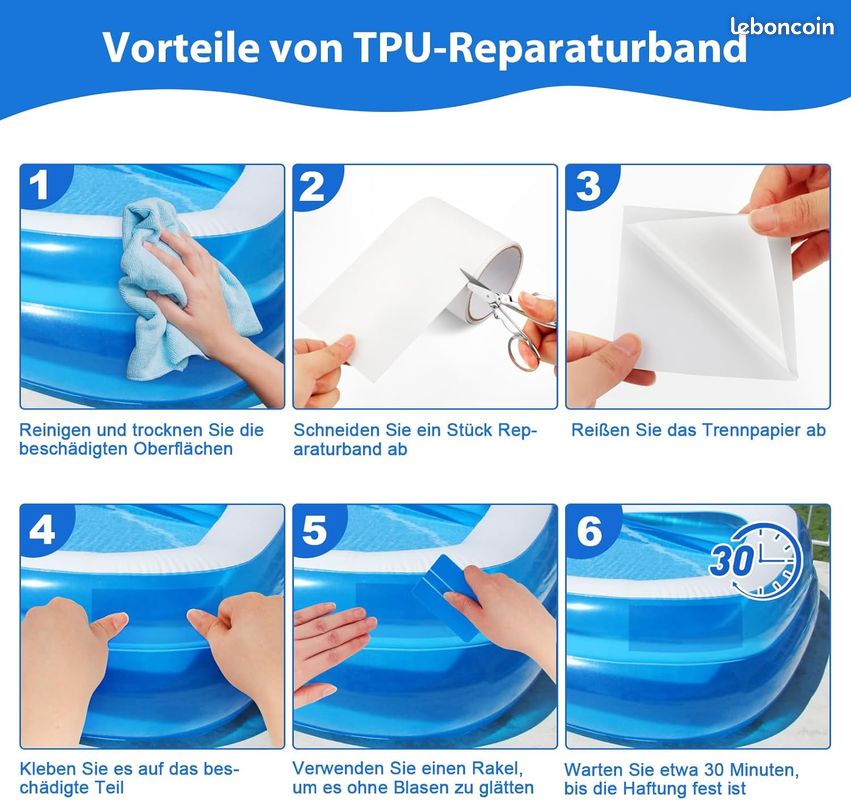 Vorteile von TPU-Reparaturband

1

Reinigen und trocknen Sie die beschädigten Oberflächen

2

Schneiden Sie ein Stück Reparaturband ab

3

Reißen Sie das Trennpapier ab

4

Kleben Sie es auf das beschädigte Teil

5

Verwenden Sie einen Rakel, um es ohne Blasen zu glätten

6

30

Warten Sie etwa 30 Minuten, bis die Haftung fest ist

leboncoin