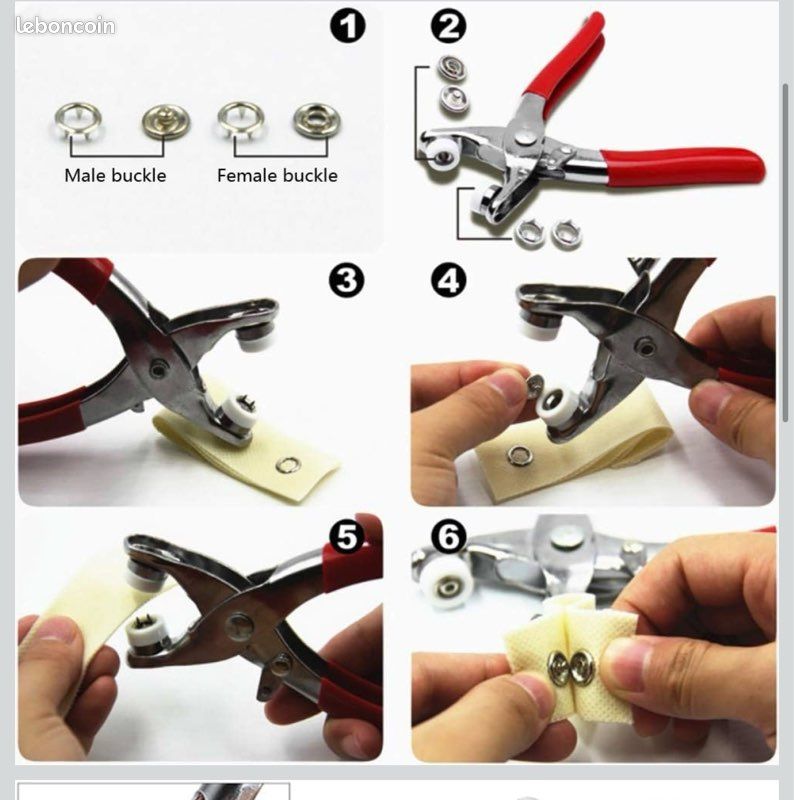 leboncoin

1

Male buckle

Female buckle

2

3

4

5

6