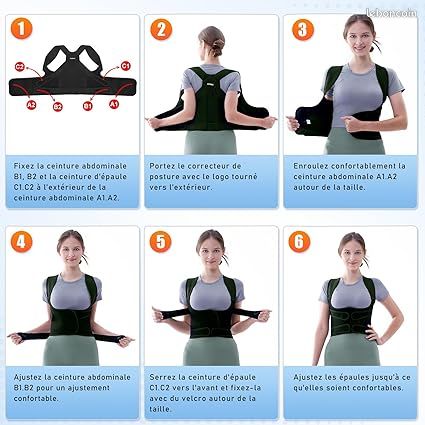 leboncoin

1

C2 C1 A2 B2 B1 A1

Fixez la ceinture abdominale B1, B2 et la ceinture d'épaule C1.C2 à l'extérieur de la ceinture abdominale A1.A2.

2

Portez le correcteur de posture avec le logo tourné vers l'extérieur.

3

Enroulez confortablement la ceinture abdominale A1.A2 autour de la taille.

4

Ajustez la ceinture abdominale B1.B2 pour un ajustement confortable.

5

Serrez la ceinture d'épaule C1.C2 vers l'avant et fixez-la avec du velcro autour de la taille.

6

Ajustez les épaules jusqu'à ce qu'elles soient confortables.