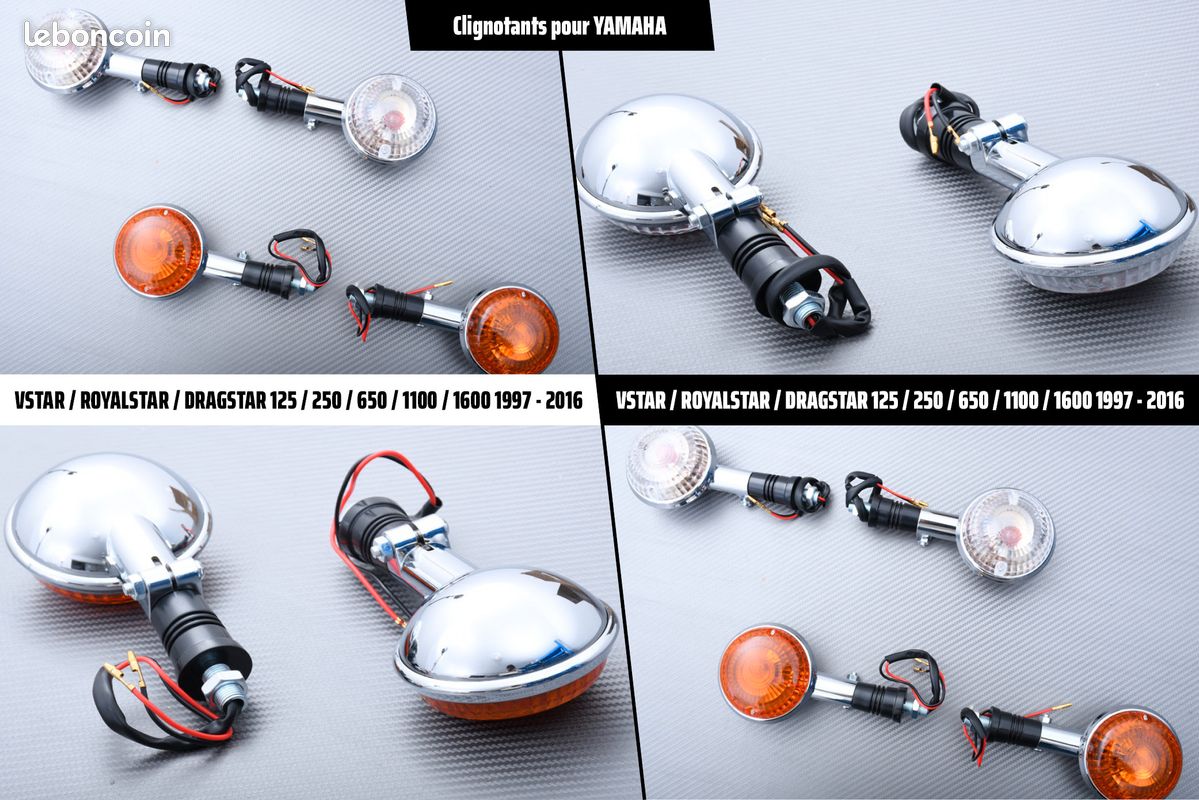 leboncoin

Clignotants pour YAMAHA

VSTAR / ROYALSTAR / DRAGSTAR 125 / 250 / 650 / 1100 / 1600 1997 - 2016

VSTAR / ROYALSTAR / DRAGSTAR 125 / 250 / 650 / 1100 / 1600 1997 - 2016