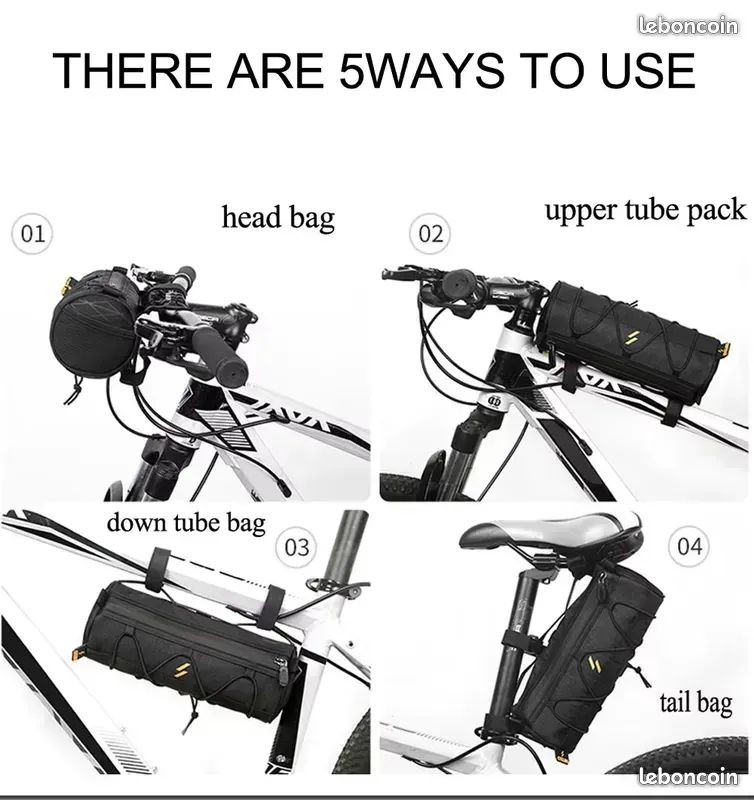 leboncoin

THERE ARE 5WAYS TO USE

01 head bag

02 upper tube pack

down tube bag 03

04

tail bag

leboncoin