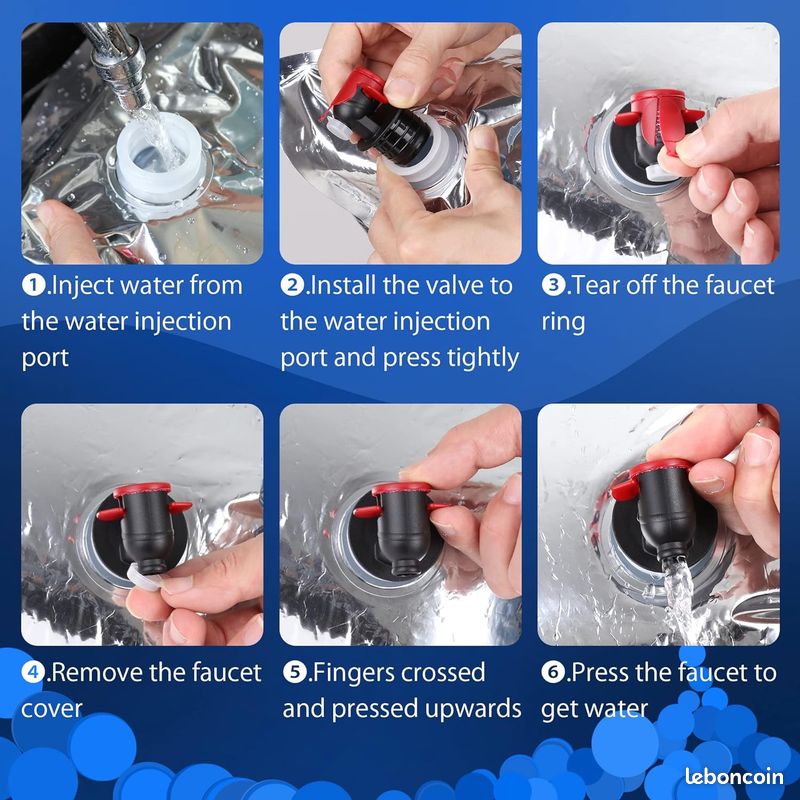 ❶.Inject water from the water injection port

❷.Install the valve to the water injection port and press tightly

❸.Tear off the faucet ring

❹.Remove the faucet cover

❺.Fingers crossed and pressed upwards

❻.Press the faucet to get water

leboncoin