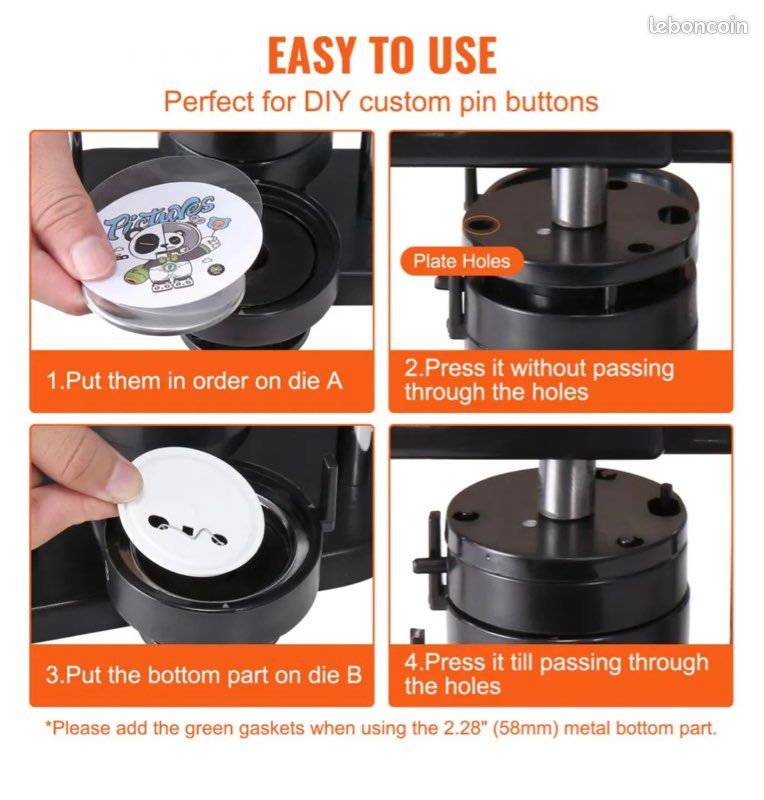 EASY TO USE

Perfect for DIY custom pin buttons

Pictures

1.Put them in order on die A

Plate Holes

2.Press it without passing through the holes

3.Put the bottom part on die B

4.Press it till passing through the holes

*Please add the green gaskets when using the 2.28" (58mm) metal bottom part.

leboncoin