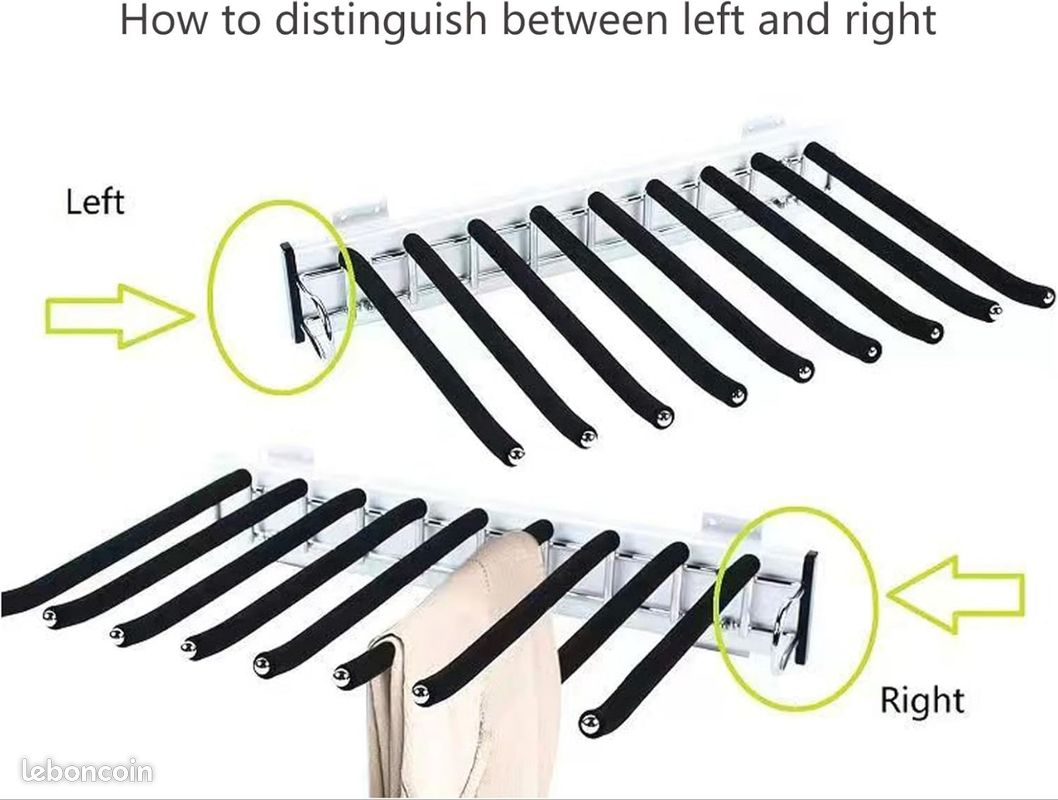 How to distinguish between left and right

Left

Right

leboncoin