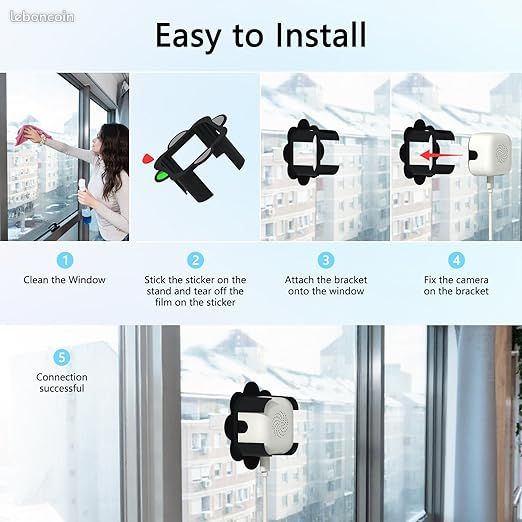 leboncoin

Easy to Install

1
Clean the Window

2
Stick the sticker on the stand and tear off the film on the sticker

3
Attach the bracket onto the window

4
Fix the camera on the bracket

5
Connection successful