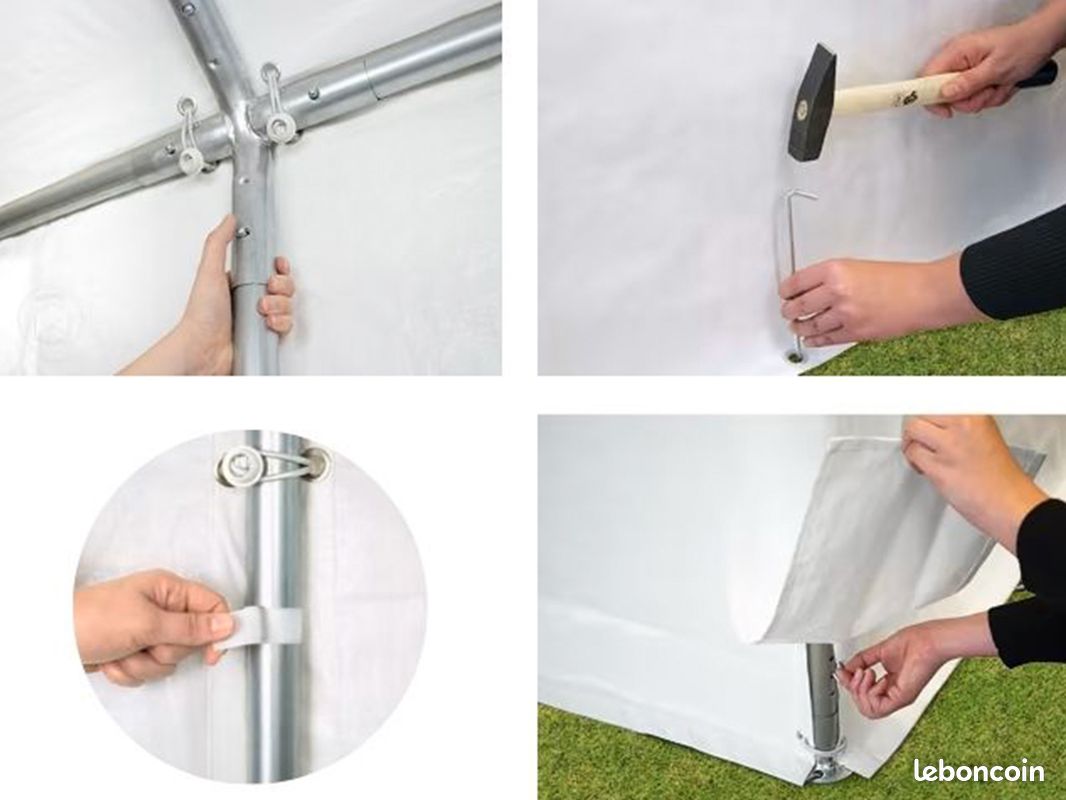 leboncoin