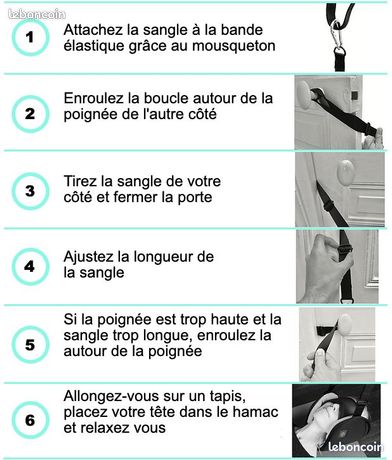 leboncoin

1 Attachez la sangle à la bande élastique grâce au mousqueton

2 Enroulez la boucle autour de la poignée de l'autre côté

3 Tirez la sangle de votre côté et fermer la porte

4 Ajustez la longueur de la sangle

5 Si la poignée est trop haute et la sangle trop longue, enroulez la autour de la poignée

6 Allongez-vous sur un tapis, placez votre tête dans le hamac et relaxez vous

leboncoin