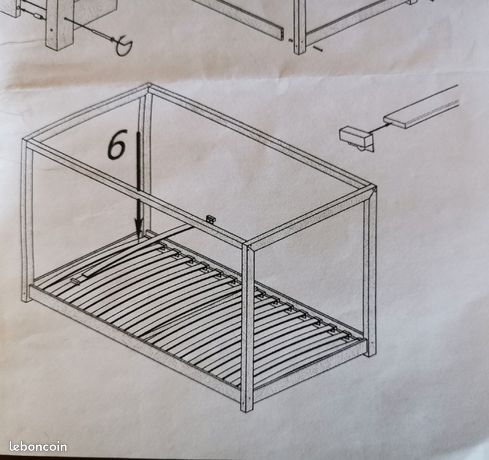 6

leboncoin