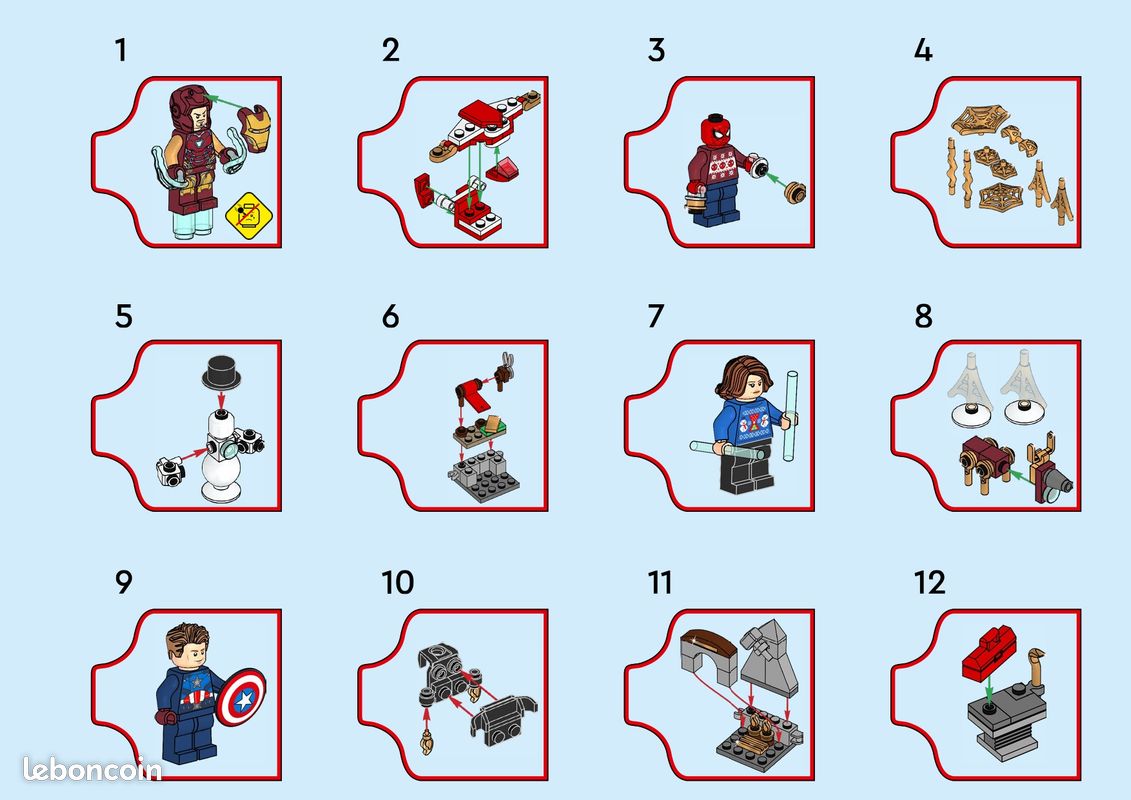 1

2

3

4

5

6

7

8

9

10

11

12

leboncoin