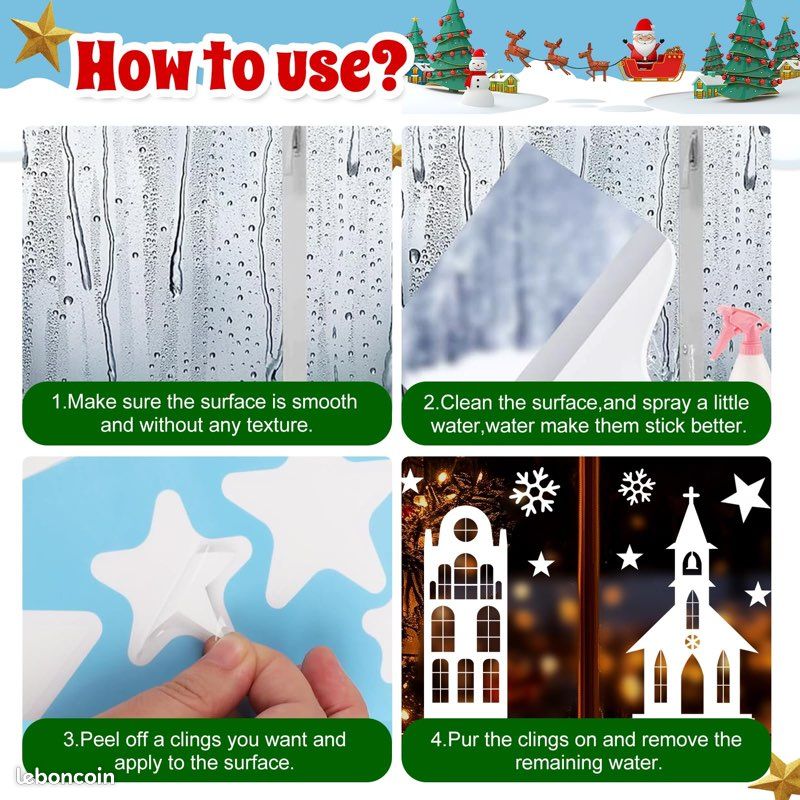 How to use?

1.Make sure the surface is smooth and without any texture.

2.Clean the surface,and spray a little water,water make them stick better.

3.Peel off a clings you want and apply to the surface.

4.Pur the clings on and remove the remaining water.

leboncoin