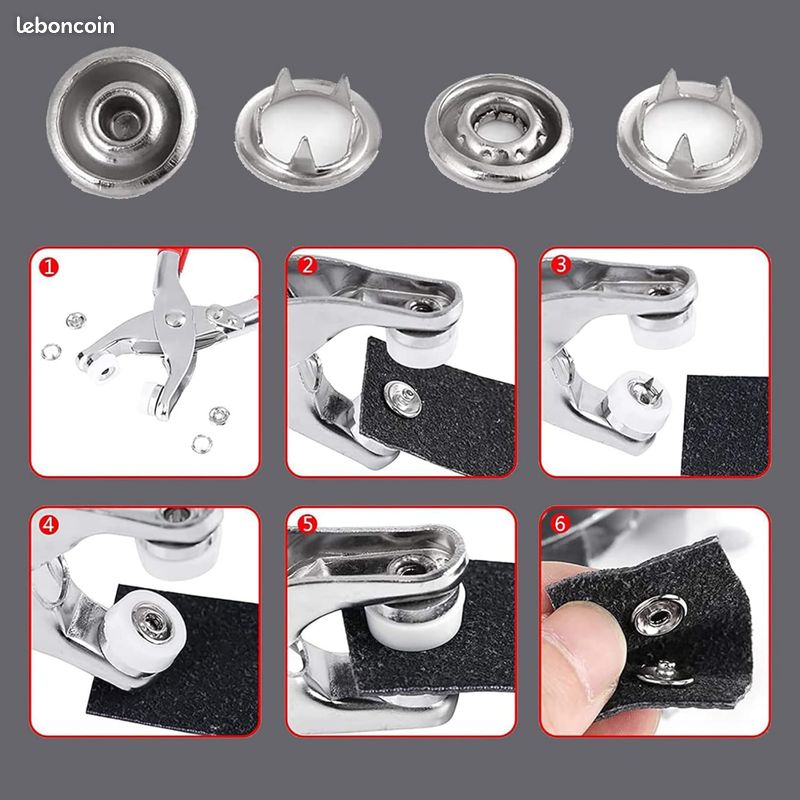 leboncoin

1

2

3

4

5

6