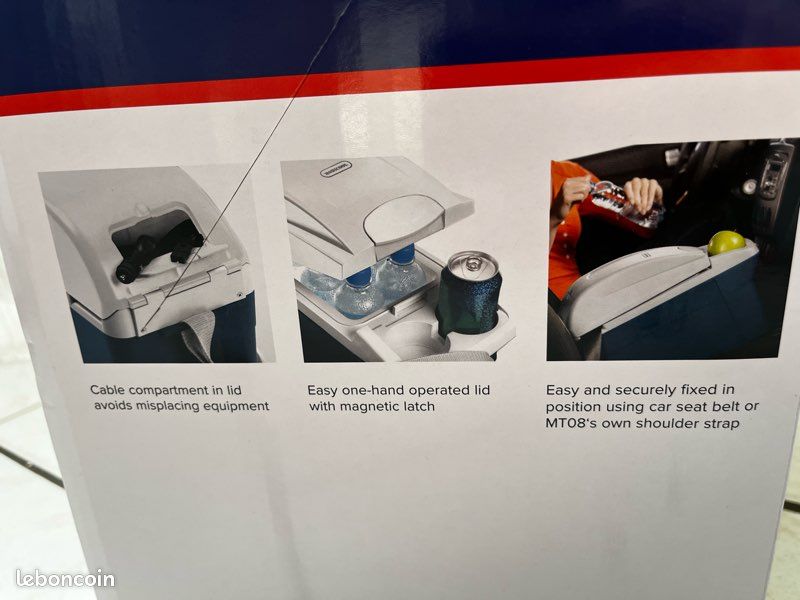 Cable compartment in lid avoids misplacing equipment

Easy one-hand operated lid with magnetic latch

Easy and securely fixed in position using car seat belt or MT08's own shoulder strap

leboncoin