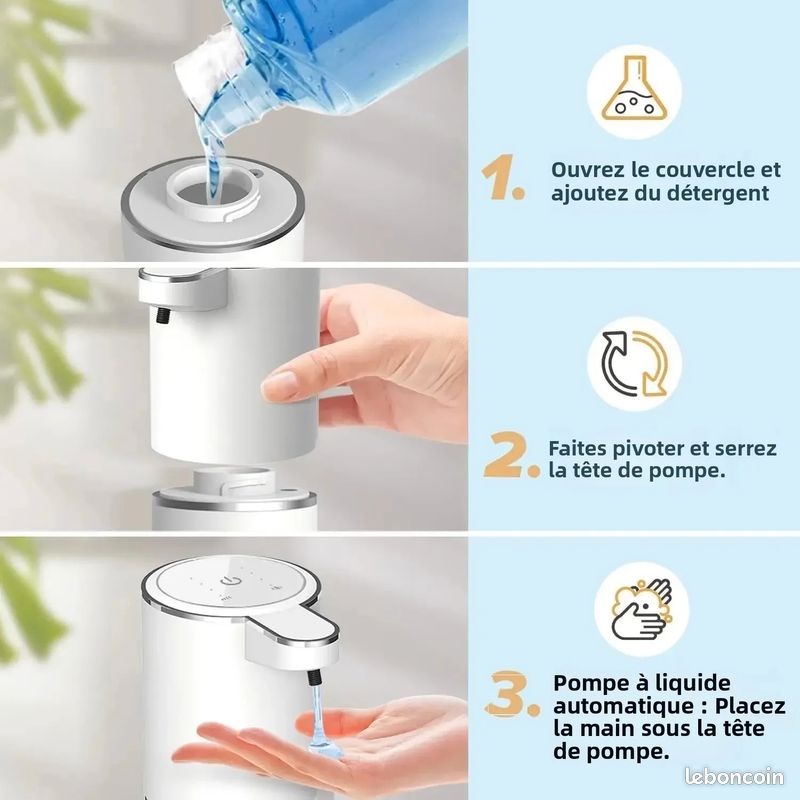 1. Ouvrez le couvercle et ajoutez du détergent

2. Faites pivoter et serrez la tête de pompe.

3. Pompe à liquide automatique : Placez la main sous la tête de pompe.

leboncoin